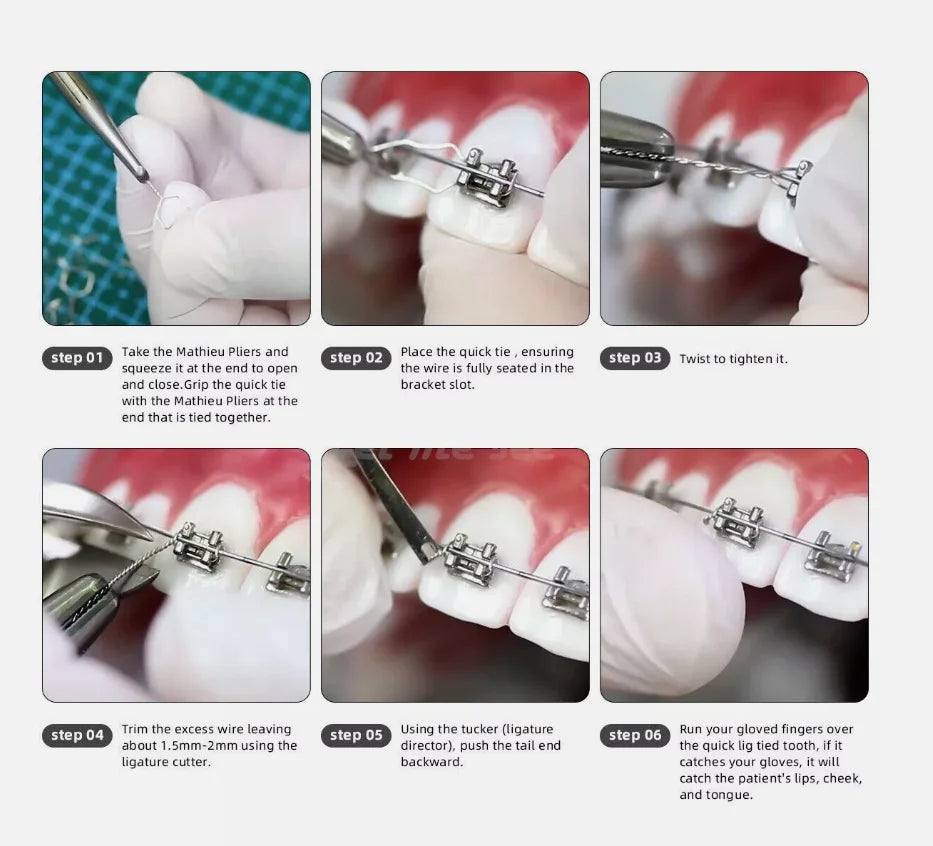 step 01 Take the Mathieu Pliers and squeeze it at the end to open and close.Grip the quick tie with the Mathieu Pliers at the end that is tied together.

step 02 Place the quick tie , ensuring the wire is fully seated in the bracket slot.

step 03 Twist to tighten it.

step 04 Trim the excess wire leaving about 1.5mm-2mm using the ligature cutter.

step 05 Using the tucker (ligature director), push the tail end backward.

step 06 Run your gloved fingers over the quick lig tied tooth, if it catches your gloves, it will catch the patient's lips, cheek, and tongue.