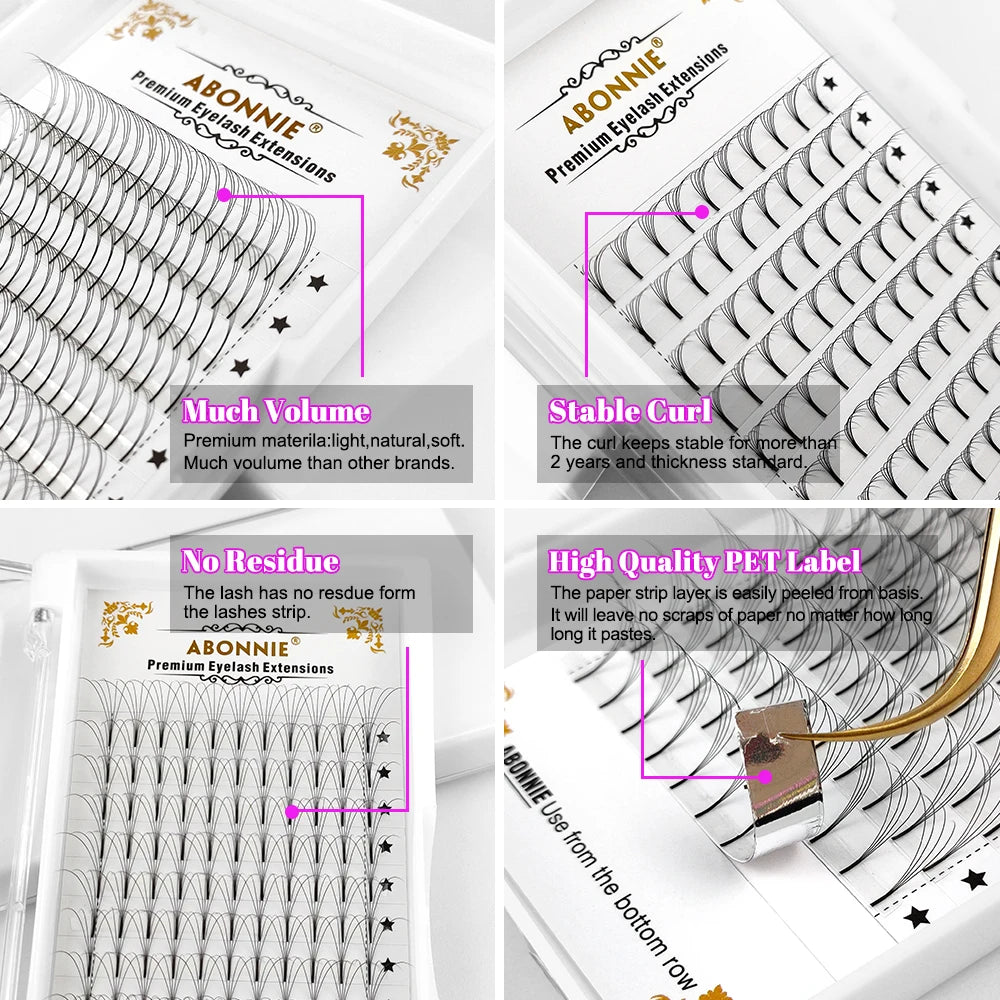 ABONNIE®
Premium Eyelash Extensions

Much Volume
Premium materila:light,natural,soft. Much voulume than other brands.

ABONNIE®
Premium Eyelash Extensions

Stable Curl
The curl keeps stable for more than 2 years and thickness standard.

No Residue
The lash has no resdue form the lashes strip.

ABONNIE®
Premium Eyelash Extensions

High Quality PET Label
The paper strip layer is easily peeled from basis. It will leave no scraps of paper no matter how long long it pastes.

ABONNIE Use from the bottom row